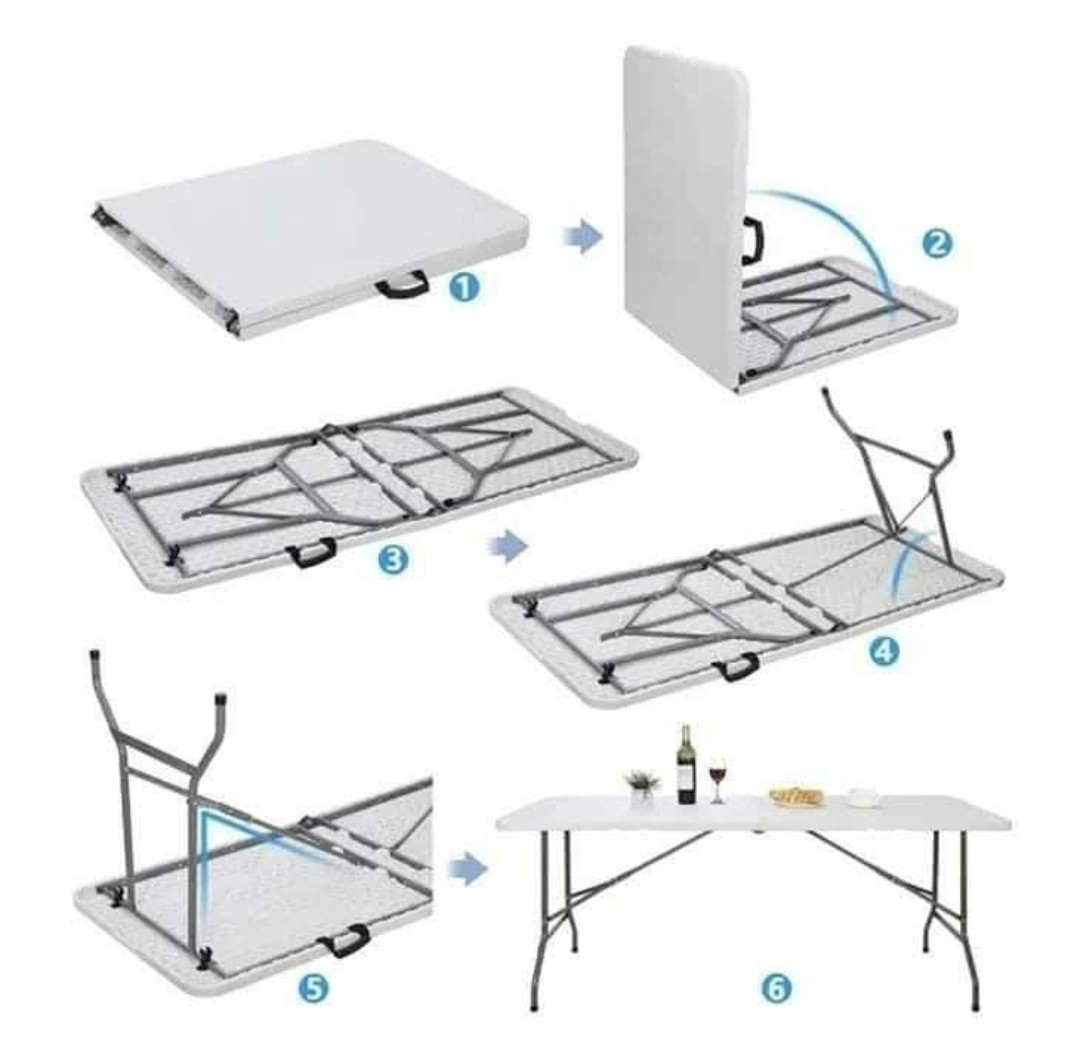 1
2
3
4
5
6